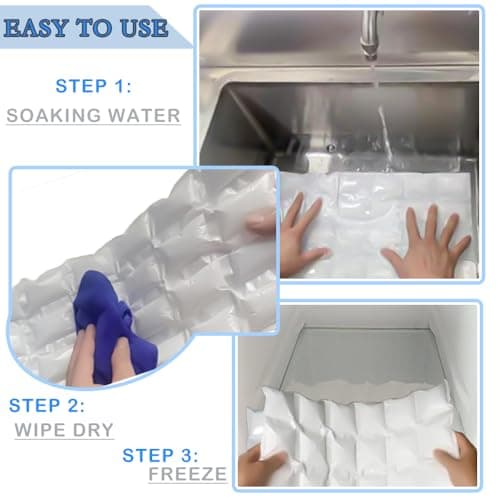 EASY TO USE

STEP 1:
SOAKING WATER

STEP 2:
WIPE DRY

STEP 3:
FREEZE