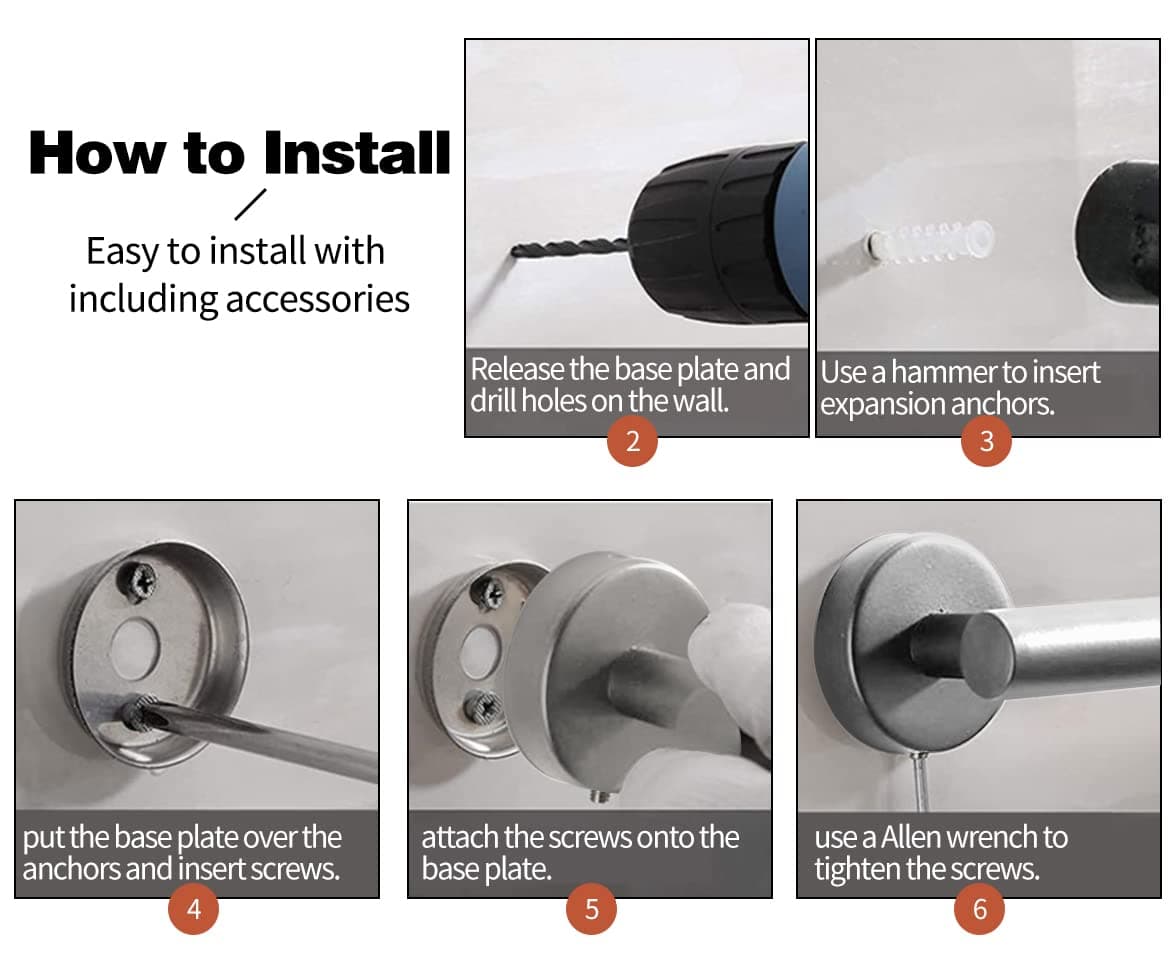 How to Install

Easy to install with including accessories

Release the base plate and drill holes on the wall.
2

Use a hammer to insert expansion anchors.
3

put the base plate over the anchors and insert screws.
4

attach the screws onto the base plate.
5

use a Allen wrench to tighten the screws.
6